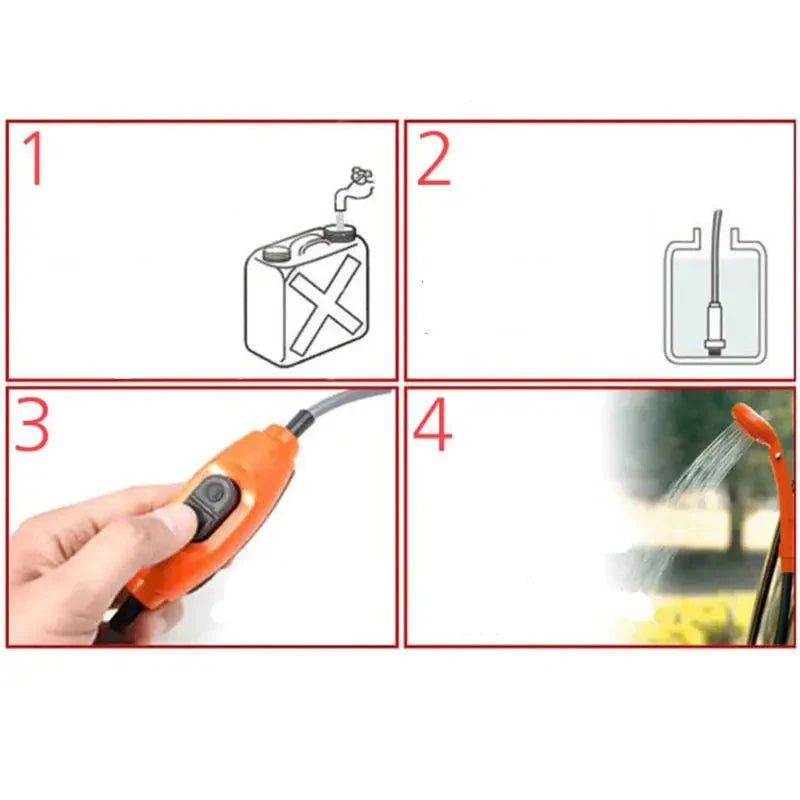 1

2

3

4